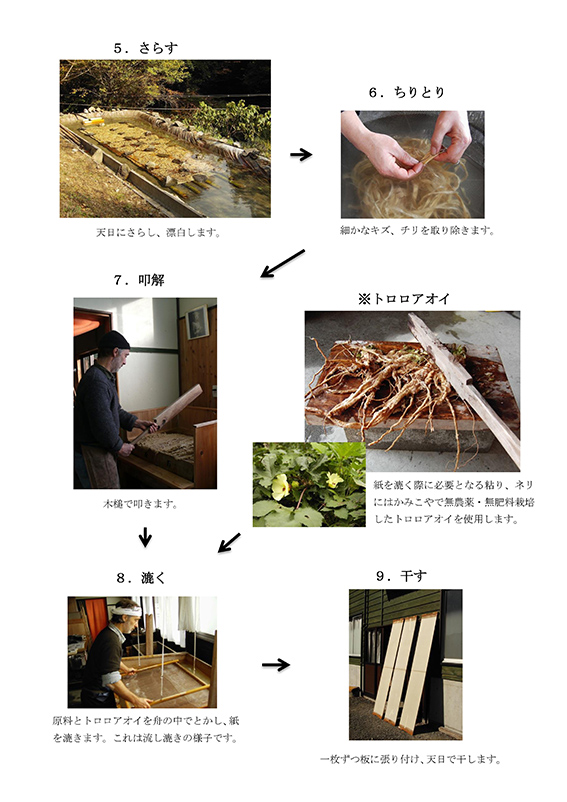 ５．さらす

天日にさらし、漂白します。

６．ちりとり

細かなキズ、チリを取り除きます。

７．叩解

木槌で叩きます。

※トロロアオイ

紙を漉く際に必要となる粘り、ネリにはかみこやで無農薬・無肥料栽培したトロロアオイを使用します。

８．漉く

原料とトロロアオイを舟の中でとかし、紙を漉きます。これは流し漉きの様子です。

９．干す

一枚ずつ板に張り付け、天日で干します。